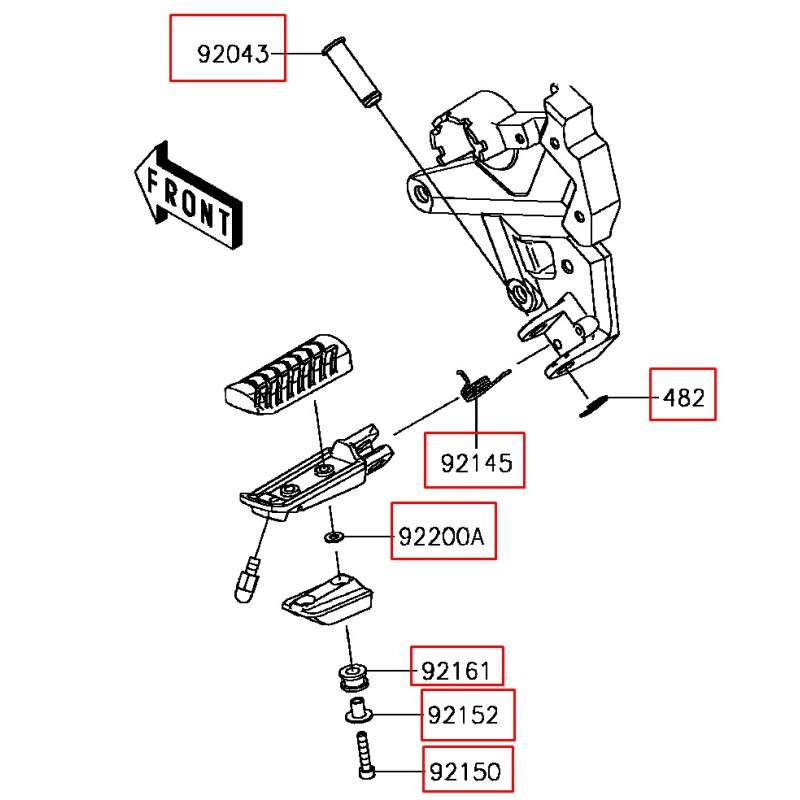 92043

FRONT

482

92145

92200A

92161

92152

92150