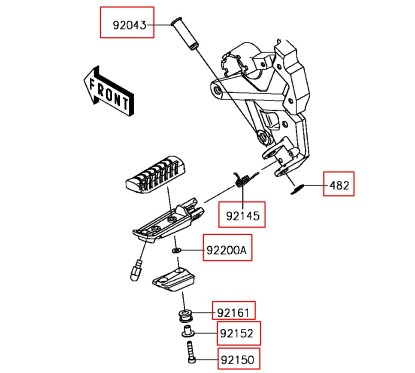 92043

FRONT

482

92145

92200A

92161

92152

92150