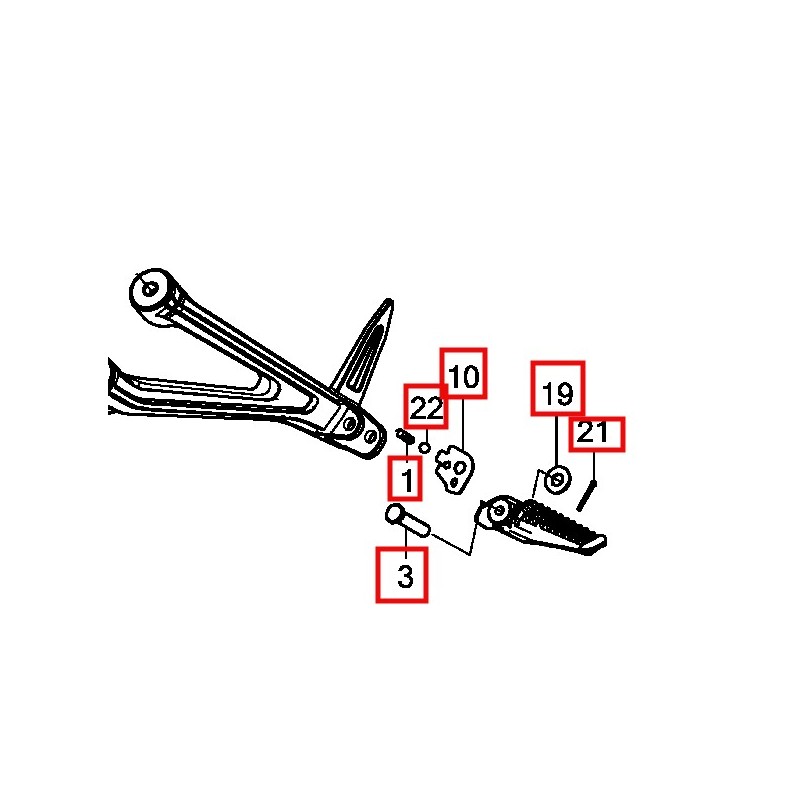 10
22
19
21
1
3